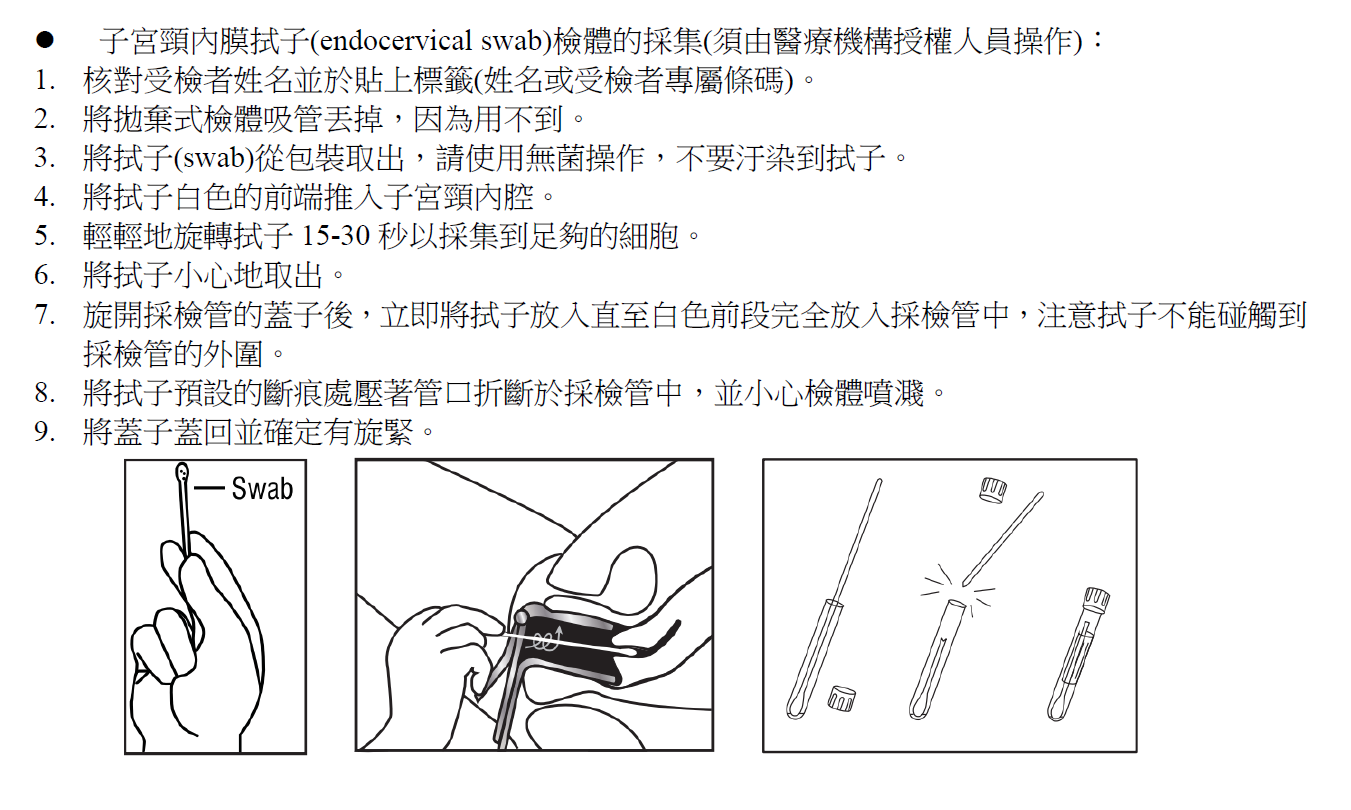 ● 子宮頸內膜拭子(endocervical swab)檢體的採集(須由醫療機構授權人員操作)：
1. 核對受檢者姓名並於貼上標籤(姓名或受檢者專屬條碼)。
2. 將拋棄式檢體吸管丟掉，因為用不到。
3. 將拭子(swab)從包裝取出，請使用無菌操作，不要汙染到拭子。
4. 將拭子白色的前端推入子宮頸內腔。
5. 輕輕地旋轉拭子 15-30 秒以採集到足夠的細胞。
6. 將拭子小心地取出。
7. 旋開採檢管的蓋子後，立即將拭子放入直至白色前段完全放入採檢管中，注意拭子不能碰觸到採檢管的外圍。
8. 將拭子預設的斷痕處壓著管口折斷於採檢管中，並小心檢體噴濺。
9. 將蓋子蓋回並確定有旋緊。

Swab